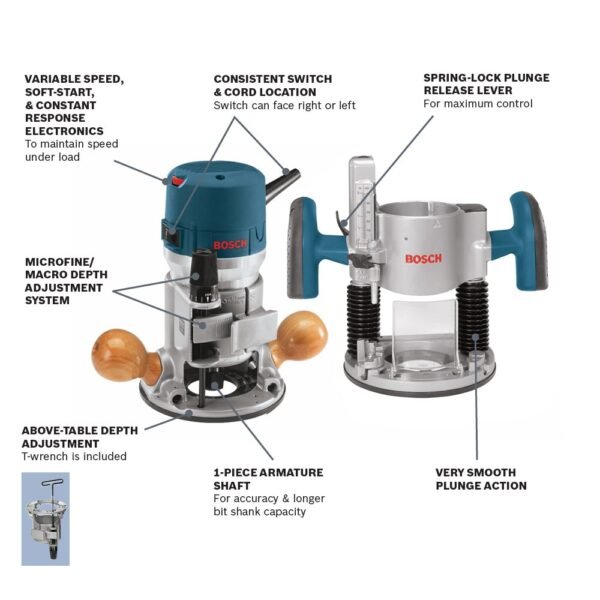 VARIABLE SPEED, SOFT-START, & CONSTANT RESPONSE ELECTRONICS
To maintain speed under load

CONSISTENT SWITCH & CORD LOCATION
Switch can face right or left

SPRING-LOCK PLUNGE RELEASE LEVER
For maximum control

BOSCH

BOSCH

MICROFINE/ MACRO DEPTH ADJUSTMENT SYSTEM

ABOVE-TABLE DEPTH ADJUSTMENT
T-wrench is included

1-PIECE ARMATURE SHAFT
For accuracy & longer bit shank capacity

VERY SMOOTH PLUNGE ACTION